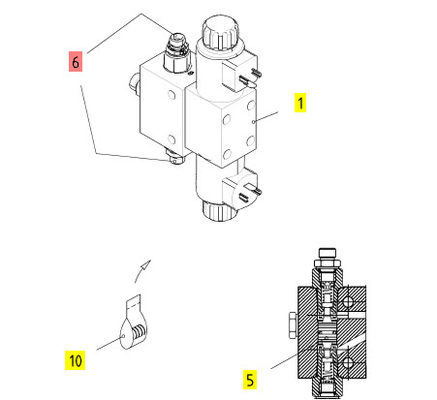 6

1

10

5